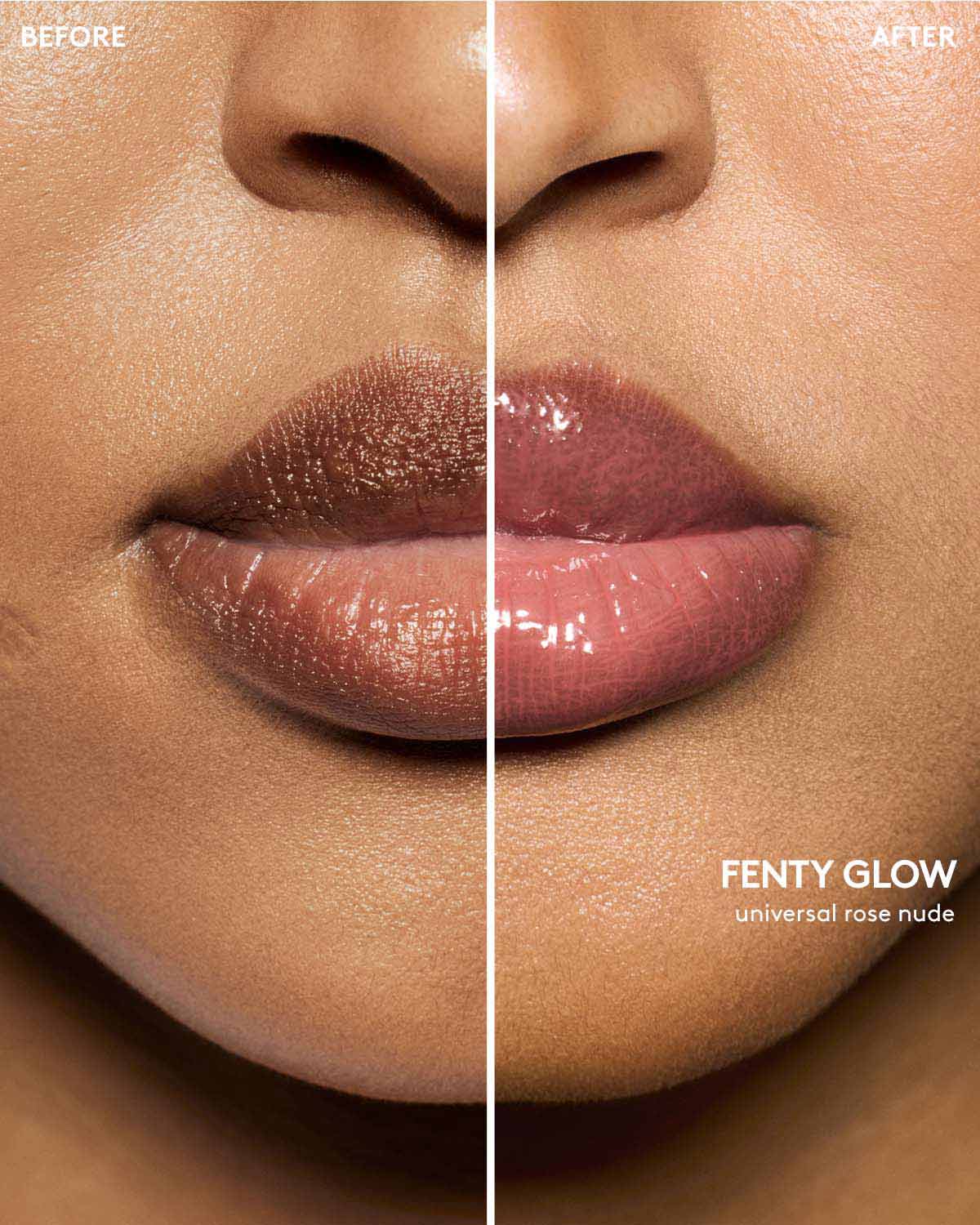 BEFORE

AFTER

FENTY GLOW
universal rose nude